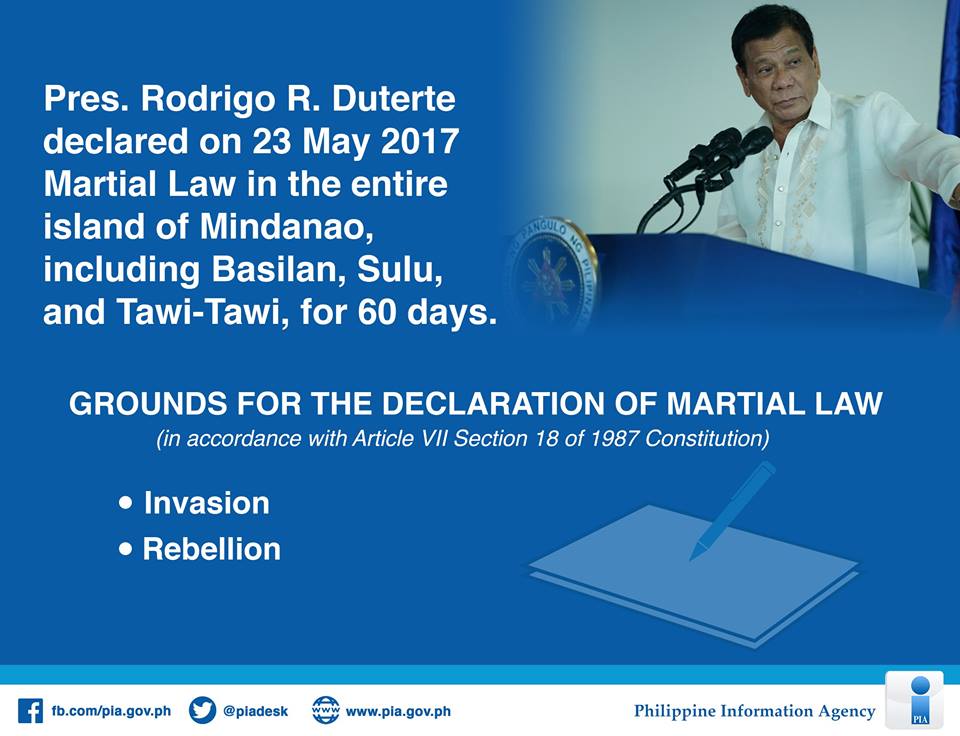 Pres. Rodrigo R. Duterte declared on 23 May 2017 Martial Law in the entire island of Mindanao, including Basilan, Sulu, and Tawi-Tawi, for 60 days.

PANGULO NG PILIPINAS

GROUNDS FOR THE DECLARATION OF MARTIAL LAW
(in accordance with Article VII Section 18 of 1987 Constitution)

• Invasion
• Rebellion

fb.com/pia.gov.ph @piadesk www.pia.gov.ph Philippine Information Agency PIA